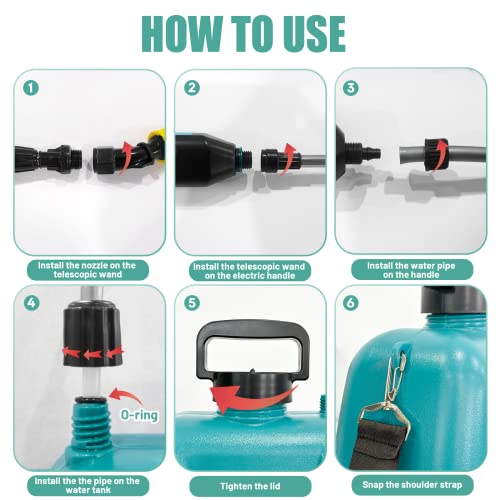 HOW TO USE

1

Install the nozzle on the telescopic wand

2

Install the telescopic wand on the electric handle

3

Install the water pipe on the handle

4

O-ring

Install the the pipe on the water tank

5

Tighten the lid

6

Snap the shoulder strap