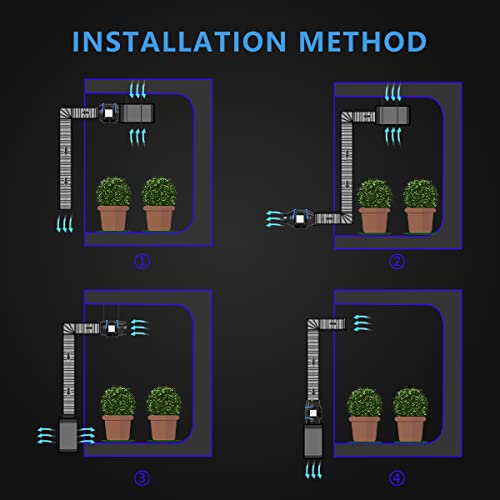 INSTALLATION METHOD

①

②

③

④