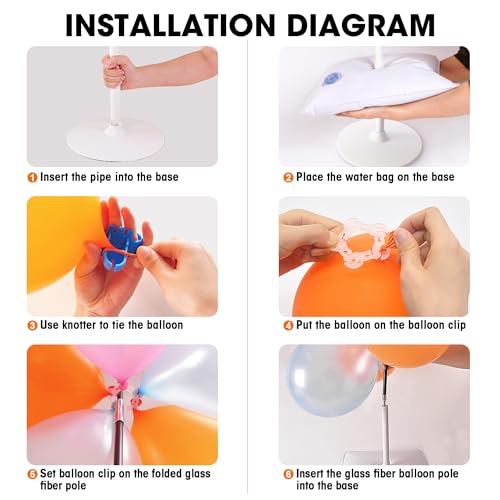 INSTALLATION DIAGRAM

1 Insert the pipe into the base

2 Place the water bag on the base

3 Use knotter to tie the balloon

4 Put the balloon on the balloon clip

5 Set balloon clip on the folded glass fiber pole

6 Insert the glass fiber balloon pole into the base