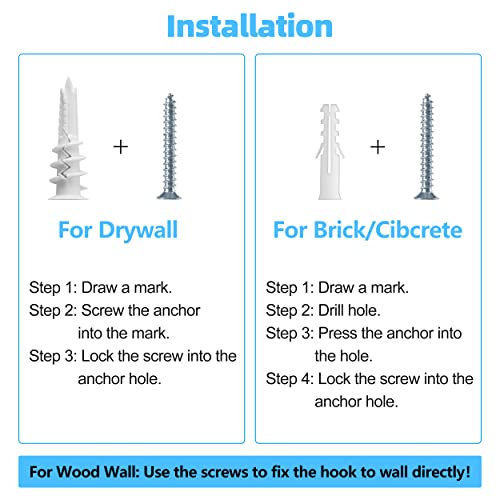 Installation

+

For Drywall

Step 1: Draw a mark.
Step 2: Screw the anchor into the mark.
Step 3: Lock the screw into the anchor hole.

+

For Brick/Cibcrete

Step 1: Draw a mark.
Step 2: Drill hole.
Step 3: Press the anchor into the hole.
Step 4: Lock the screw into the anchor hole.

For Wood Wall: Use the screws to fix the hook to wall directly!