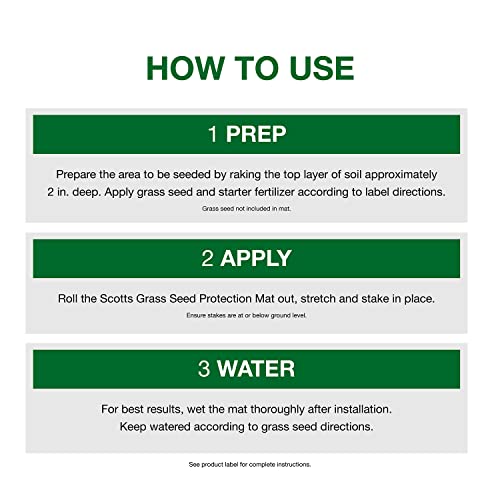 HOW TO USE

1 PREP

Prepare the area to be seeded by raking the top layer of soil approximately 2 in. deep. Apply grass seed and starter fertilizer according to label directions.

Grass seed not included in mat.

2 APPLY

Roll the Scotts Grass Seed Protection Mat out, stretch and stake in place.

Ensure stakes are at or below ground level.

3 WATER

For best results, wet the mat thoroughly after installation. Keep watered according to grass seed directions.

See product label for complete instructions.