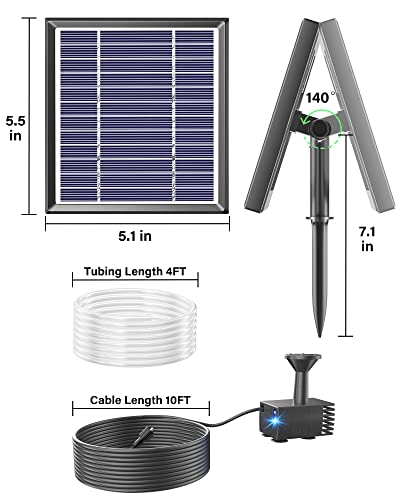 5.5 in

5.1 in

140°

7.1 in

Tubing Length 4FT

Cable Length 10FT