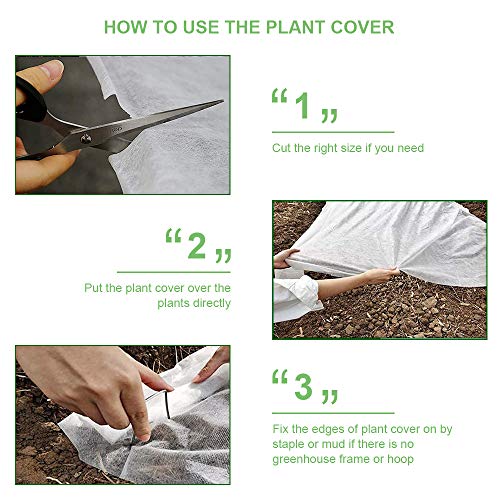 HOW TO USE THE PLANT COVER

“1„

Cut the right size if you need

“2„

Put the plant cover over the plants directly

“3„

Fix the edges of plant cover on by staple or mud if there is no greenhouse frame or hoop