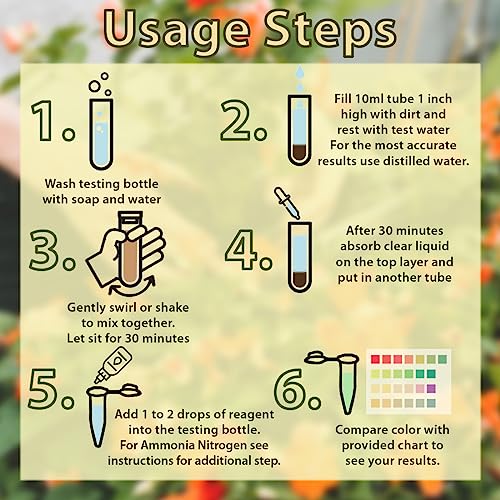 Usage Steps

1.

Wash testing bottle with soap and water

2.

Fill 10ml tube 1 inch high with dirt and rest with test water For the most accurate results use distilled water.

3.

Gently swirl or shake to mix together. Let sit for 30 minutes

4.

After 30 minutes absorb clear liquid on the top layer and put in another tube

5.

Add 1 to 2 drops of reagent into the testing bottle. For Ammonia Nitrogen see instructions for additional step.

6.

Compare color with provided chart to see your results.