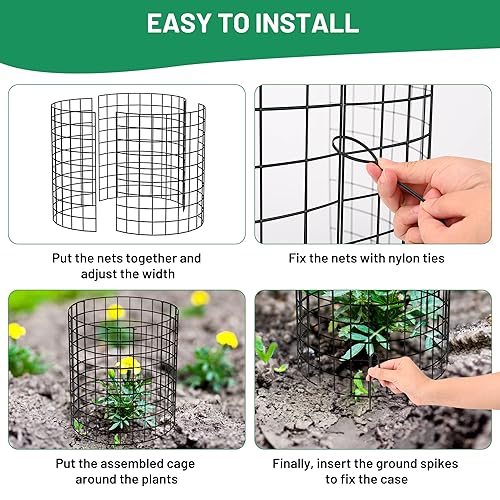 EASY TO INSTALL

Put the nets together and adjust the width

Fix the nets with nylon ties

Put the assembled cage around the plants

Finally, insert the ground spikes to fix the case