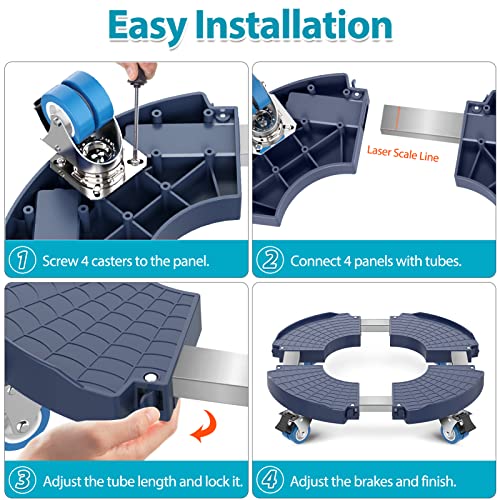 Easy Installation

Laser Scale Line

1 Screw 4 casters to the panel.

2 Connect 4 panels with tubes.

3 Adjust the tube length and lock it.

4 Adjust the brakes and finish.