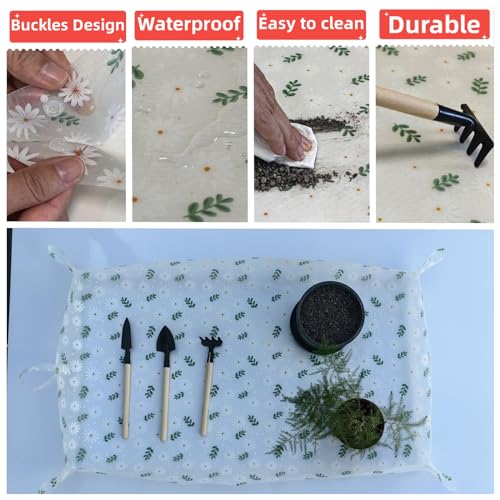 Buckles Design

Waterproof

Easy to clean

Durable