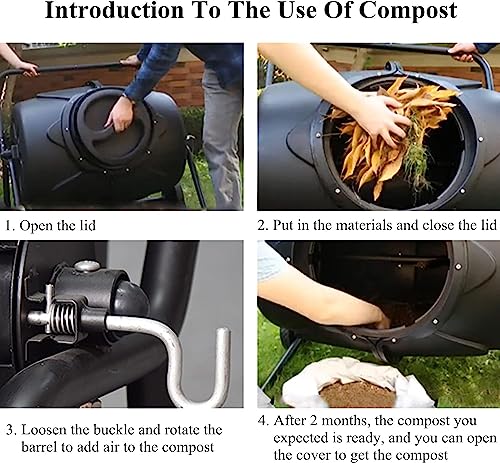 Introduction To The Use Of Compost

1. Open the lid

2. Put in the materials and close the lid

3. Loosen the buckle and rotate the barrel to add air to the compost

4. After 2 months, the compost you expected is ready, and you can open the cover to get the compost