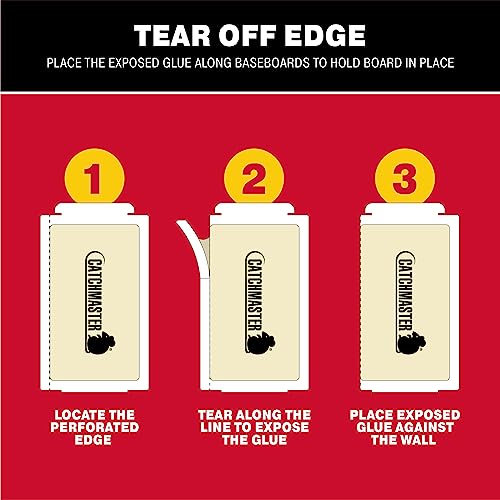 TEAR OFF EDGE

PLACE THE EXPOSED GLUE ALONG BASEBOARDS TO HOLD BOARD IN PLACE

1

CATCHMASTER

LOCATE THE PERFORATED EDGE

2

CATCHMASTER

TEAR ALONG THE LINE TO EXPOSE THE GLUE

3

CATCHMASTER

PLACE EXPOSED GLUE AGAINST THE WALL