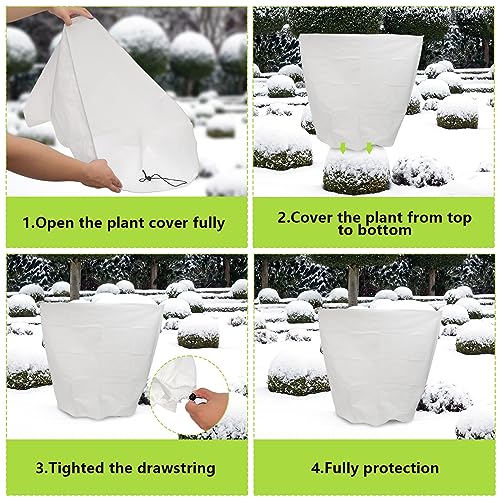 1.Open the plant cover fully

2.Cover the plant from top to bottom

3.Tighted the drawstring

4.Fully protection