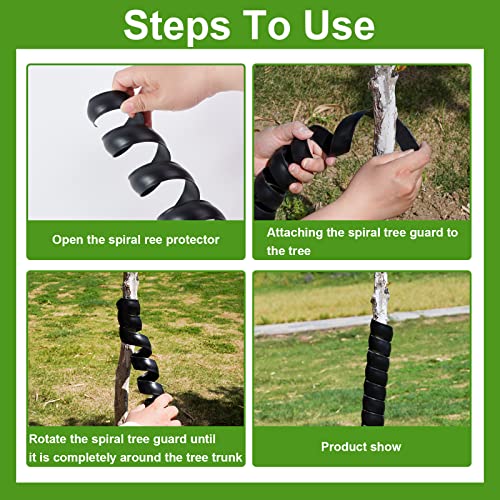 Steps To Use

Open the spiral ree protector

Attaching the spiral tree guard to the tree

Rotate the spiral tree guard until it is completely around the tree trunk

Product show