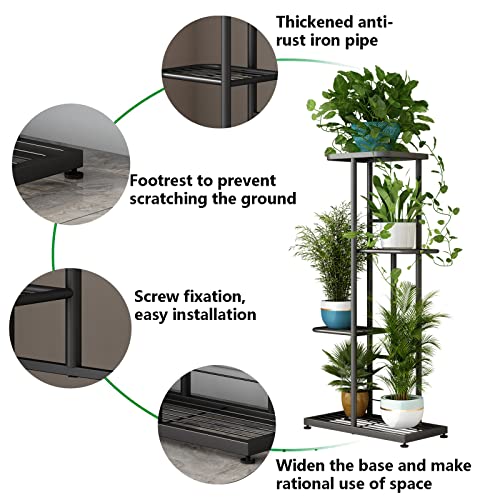 Thickened anti-rust iron pipe

Footrest to prevent scratching the ground

Screw fixation, easy installation

Widen the base and make rational use of space