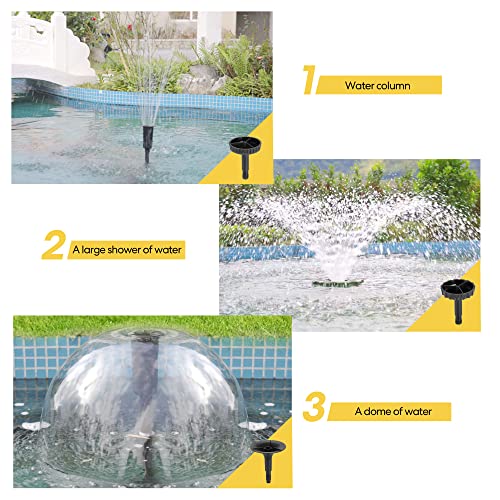 1 Water column

2 A large shower of water

3 A dome of water