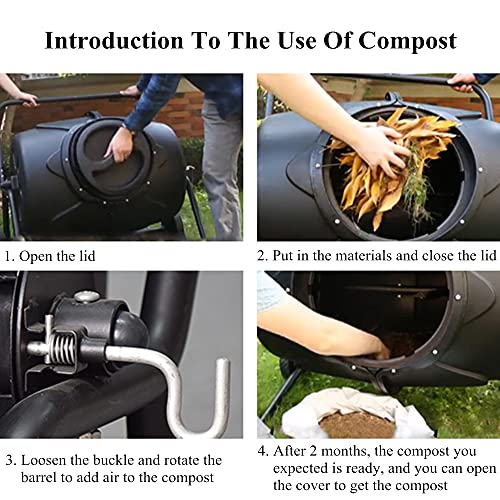 Introduction To The Use Of Compost

1. Open the lid

2. Put in the materials and close the lid

3. Loosen the buckle and rotate the barrel to add air to the compost

4. After 2 months, the compost you expected is ready, and you can open the cover to get the compost