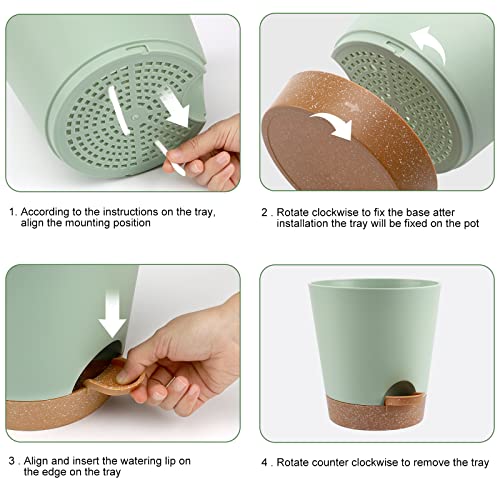 1. According to the instructions on the tray, align the mounting position

2 . Rotate clockwise to fix the base atter installation the tray will be fixed on the pot

3 . Align and insert the watering lip on the edge on the tray

4 . Rotate counter clockwise to remove the tray