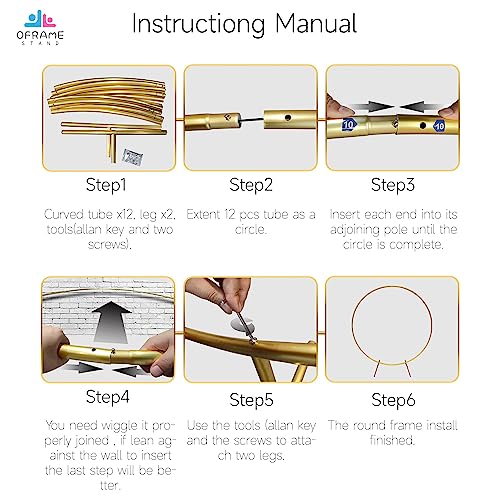 OFRAME
STAND

Instructiong Manual

10
10

Step1

Curved tube x12, leg x2, tools(allan key and two screws).

Step2

Extent 12 pcs tube as a circle.

Step3

Insert each end into its adjoining pole until the circle is complete.

Step4

You need wiggle it properly joined , if lean against the wall to insert the last step will be better.

Step5

Use the tools (allan key and the screws to attach two legs.

Step6

The round frame install finished.