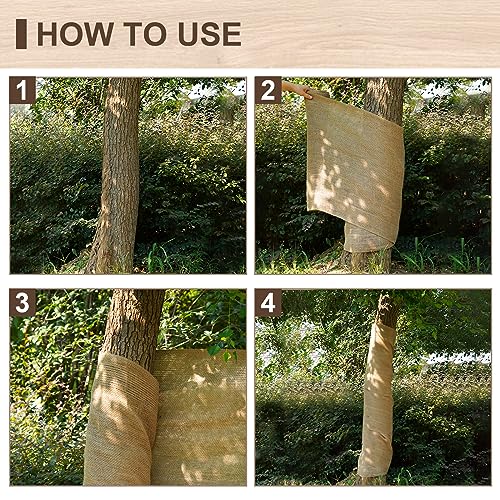 HOW TO USE

1

2

3

4