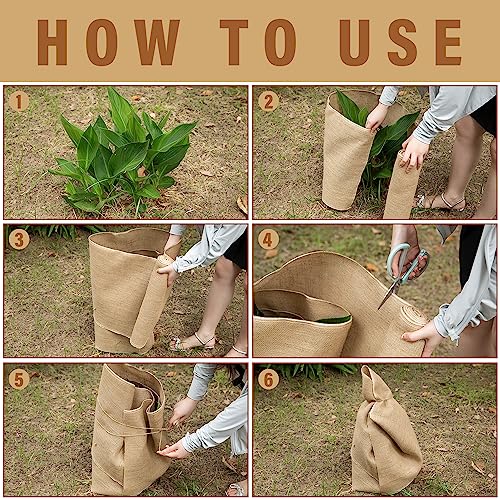 HOW TO USE

1

2

3

4

5

6