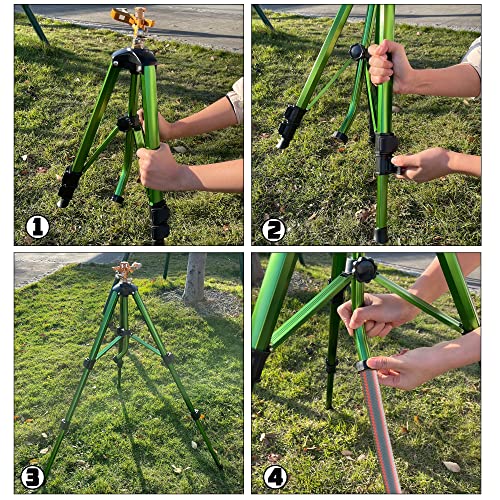 1

2

3

4